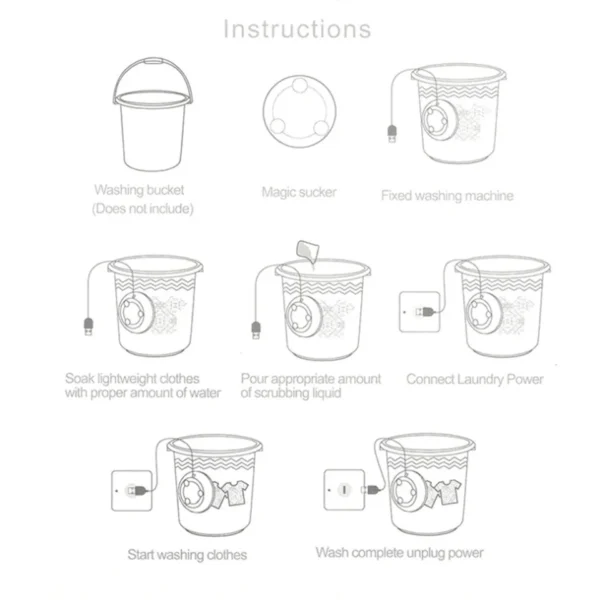 Instructions

Washing bucket
(Does not include)

Magic sucker

Fixed washing machine

Soak lightweight clothes with proper amount of water

Pour appropriate amount of scrubbing liquid

Connect Laundry Power

Start washing clothes

Wash complete unplug power