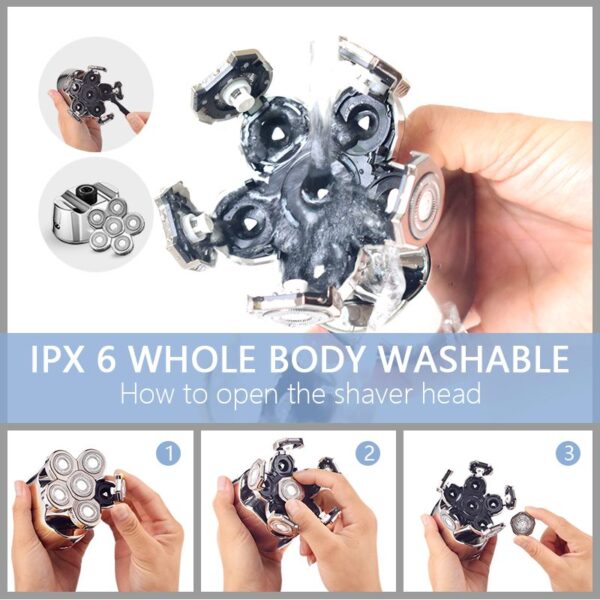 IPX 6 WHOLE BODY WASHABLE
How to open the shaver head

1

2

3