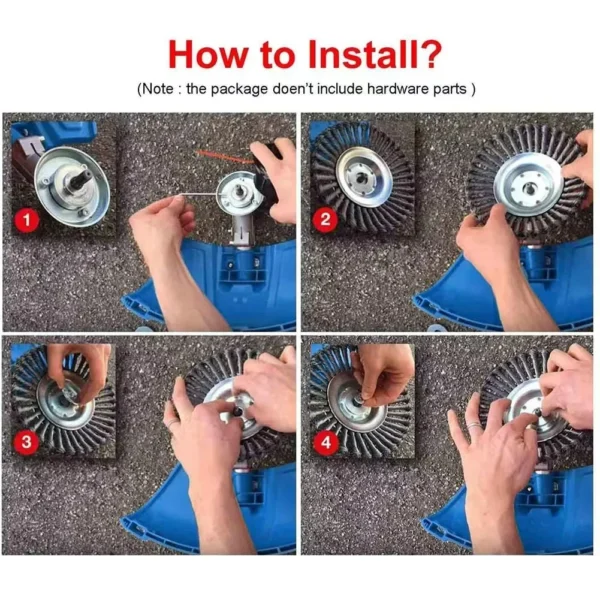 How to Install?
(Note : the package doen't include hardware parts )

1

2

3

4