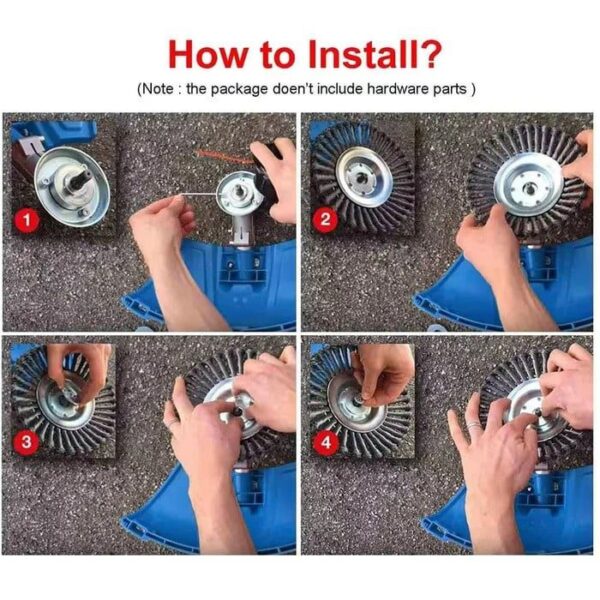 How to Install?

(Note : the package doen't include hardware parts )

1

2

3

4