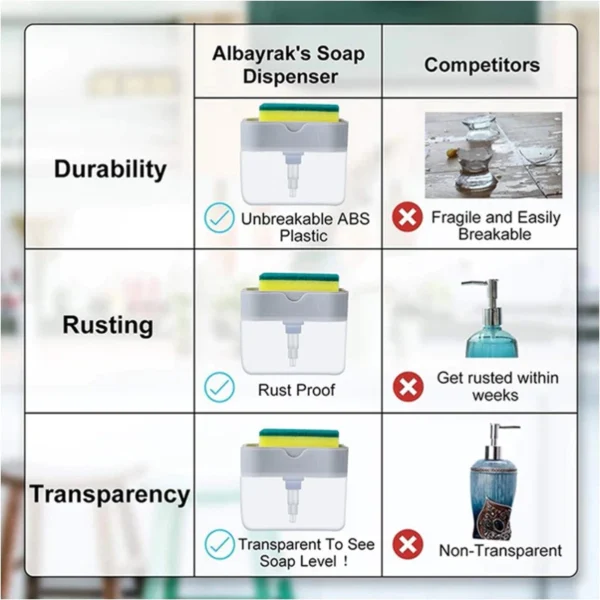 |  | Albayrak's Soap Dispenser | Competitors |
|---|---|---|
| Durability | Unbreakable ABS Plastic | Fragile and Easily Breakable |
| Rusting | Rust Proof | Get rusted within weeks |
| Transparency | Transparent To See Soap Level ! | Non-Transparent |