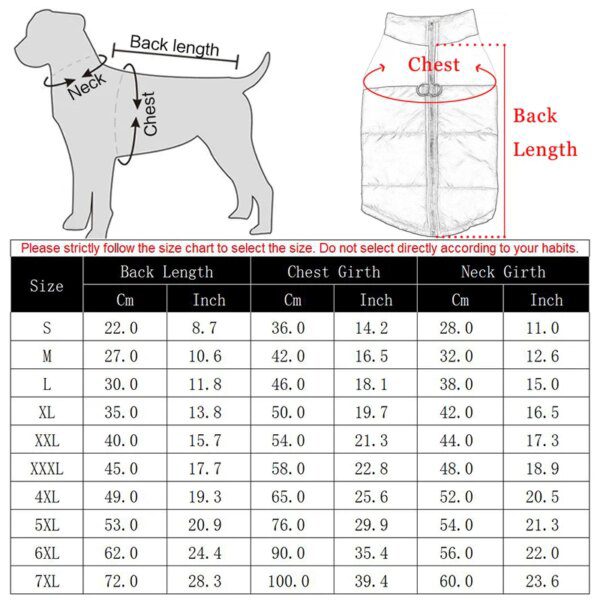 Back length
Neck
Chest

Chest
Back Length

Please strictly follow the size chart to select the size. Do not select directly according to your habits.

| Size | Back Length Cm | Back Length Inch | Chest Girth Cm | Chest Girth Inch | Neck Girth Cm | Neck Girth Inch |
|---|---|---|---|---|---|---|
| S | 22.0 | 8.7 | 36.0 | 14.2 | 28.0 | 11.0 |
| M | 27.0 | 10.6 | 42.0 | 16.5 | 32.0 | 12.6 |
| L | 30.0 | 11.8 | 46.0 | 18.1 | 38.0 | 15.0 |
| XL | 35.0 | 13.8 | 50.0 | 19.7 | 42.0 | 16.5 |
| XXL | 40.0 | 15.7 | 54.0 | 21.3 | 44.0 | 17.3 |
| XXXL | 45.0 | 17.7 | 58.0 | 22.8 | 48.0 | 18.9 |
| 4XL | 49.0 | 19.3 | 65.0 | 25.6 | 52.0 | 20.5 |
| 5XL | 53.0 | 20.9 | 76.0 | 29.9 | 54.0 | 21.3 |
| 6XL | 62.0 | 24.4 | 90.0 | 35.4 | 56.0 | 22.0 |
| 7XL | 72.0 | 28.3 | 100.0 | 39.4 | 60.0 | 23.6 |