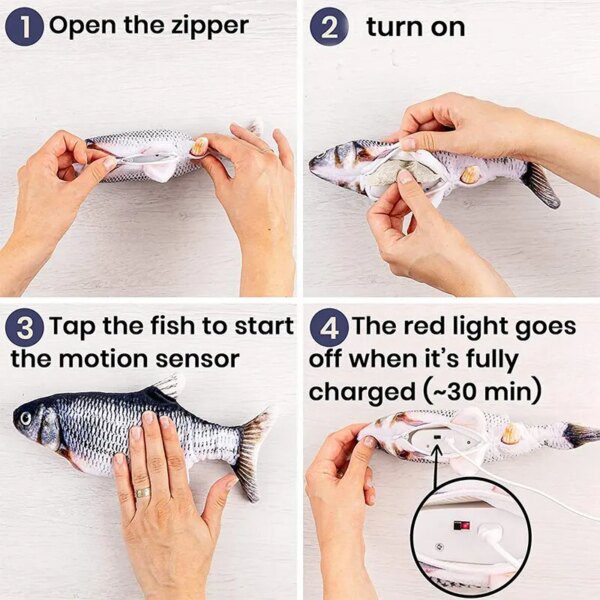 1 Open the zipper

2 turn on

3 Tap the fish to start the motion sensor

4 The red light goes off when it's fully charged (~30 min)