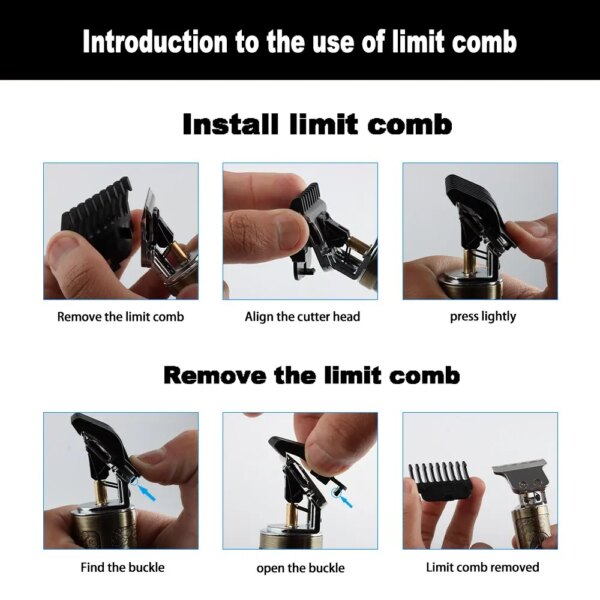 Introduction to the use of limit comb

Install limit comb

Remove the limit comb

Align the cutter head

press lightly

Remove the limit comb

Find the buckle

open the buckle

Limit comb removed