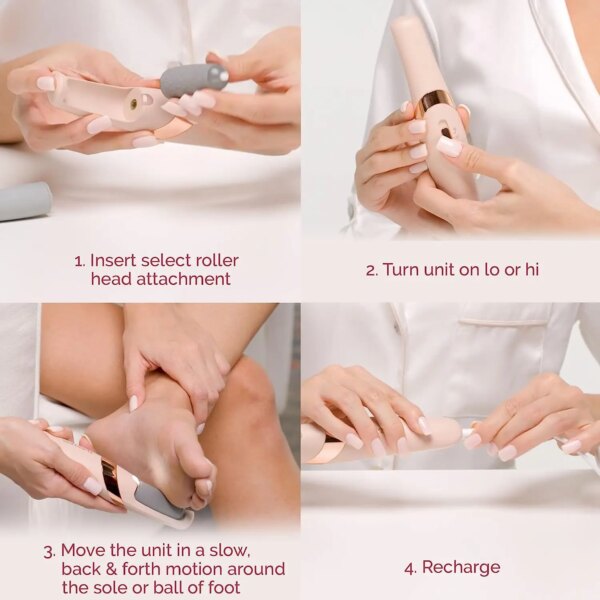 1. Insert select roller head attachment

2. Turn unit on lo or hi

3. Move the unit in a slow, back & forth motion around the sole or ball of foot

4. Recharge