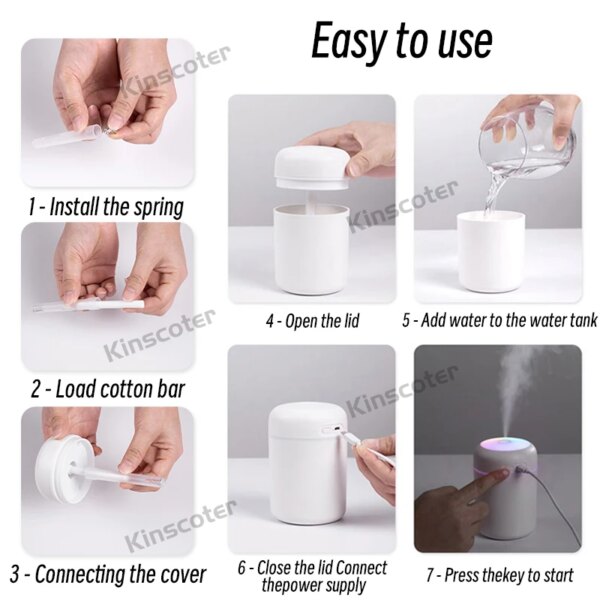 Easy to use

Kinscoter

1 - Install the spring

Kinscoter

2 - Load cotton bar

Kinscoter

3 - Connecting the cover

Kinscoter

4 - Open the lid

5 - Add water to the water tank

Kinscoter

6 - Close the lid Connect thepower supply

7 - Press thekey to start