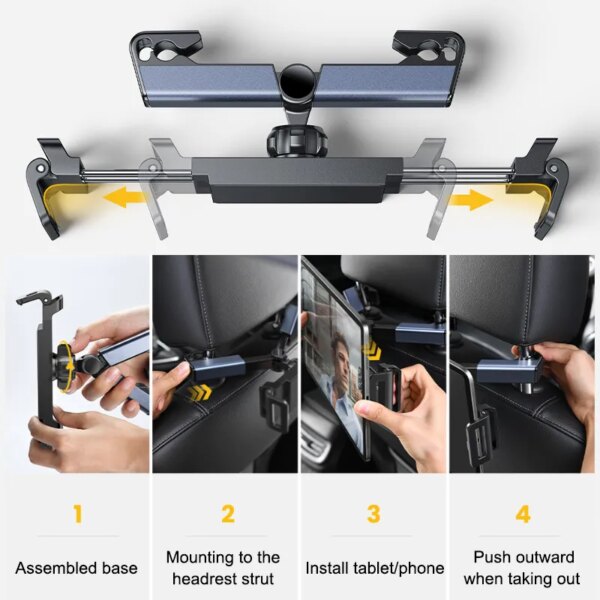 1

Assembled base

2

Mounting to the headrest strut

3

Install tablet/phone

4

Push outward when taking out