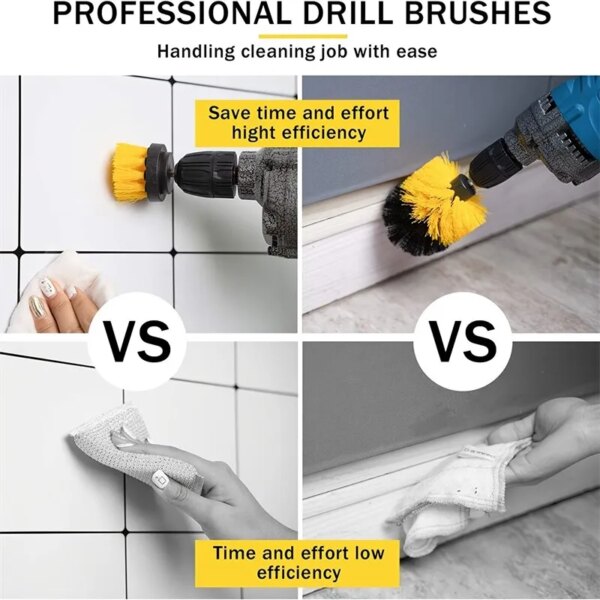 PROFESSIONAL DRILL BRUSHES

Handling cleaning job with ease

Save time and effort hight efficiency

VS

VS

Time and effort low efficiency