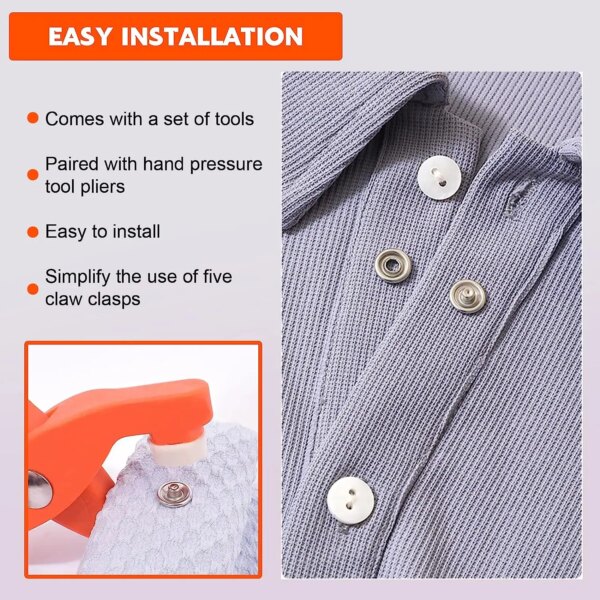 EASY INSTALLATION

Comes with a set of tools

Paired with hand pressure tool pliers

Easy to install

Simplify the use of five claw clasps