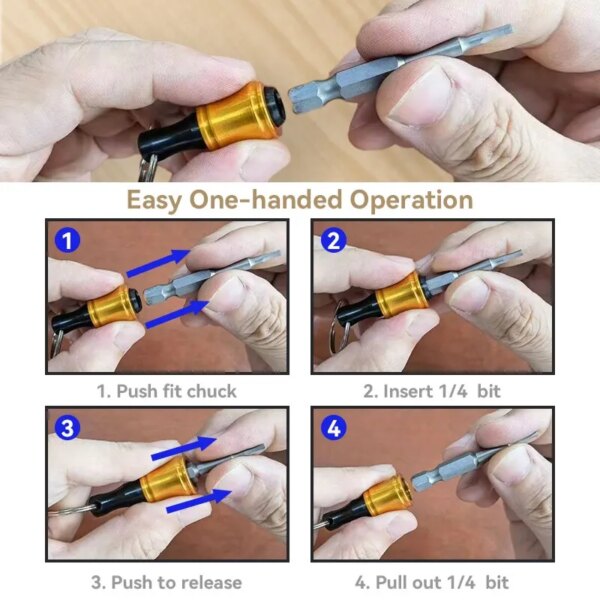 Easy One-handed Operation

1

1. Push fit chuck

2

2. Insert 1/4 bit

3

3. Push to release

4

4. Pull out 1/4 bit