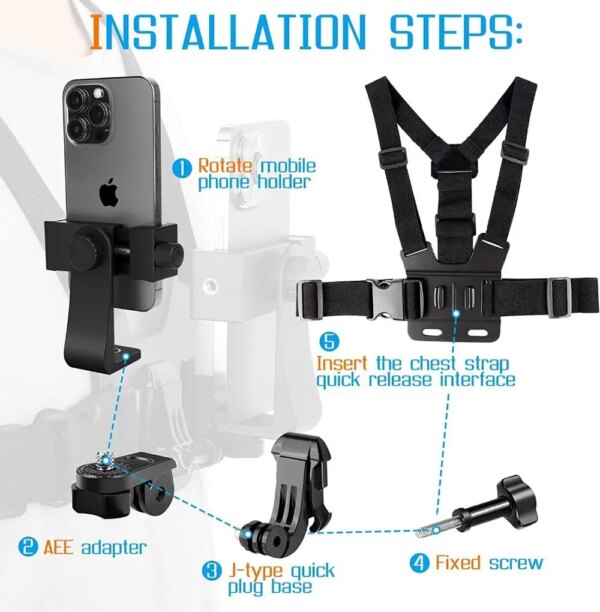 INSTALLATION STEPS:

1 Rotate mobile phone holder

5 Insert the chest strap quick release interface

2 AEE adapter

3 J-type quick plug base

4 Fixed screw