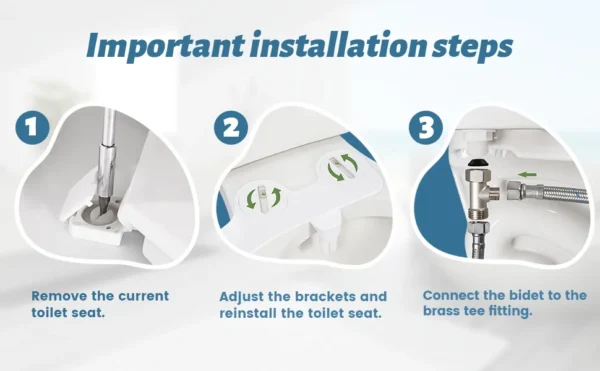 Important installation steps

1

Remove the current toilet seat.

2

Adjust the brackets and reinstall the toilet seat.

3

Connect the bidet to the brass tee fitting.