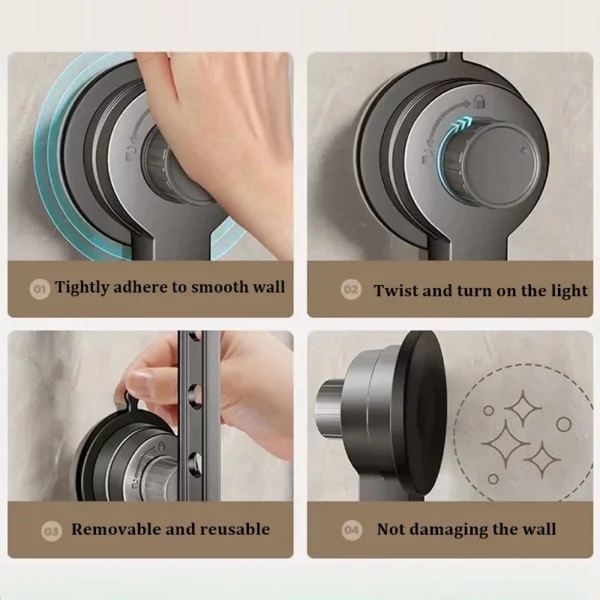 01 Tightly adhere to smooth wall

02 Twist and turn on the light

03 Removable and reusable

04 Not damaging the wall